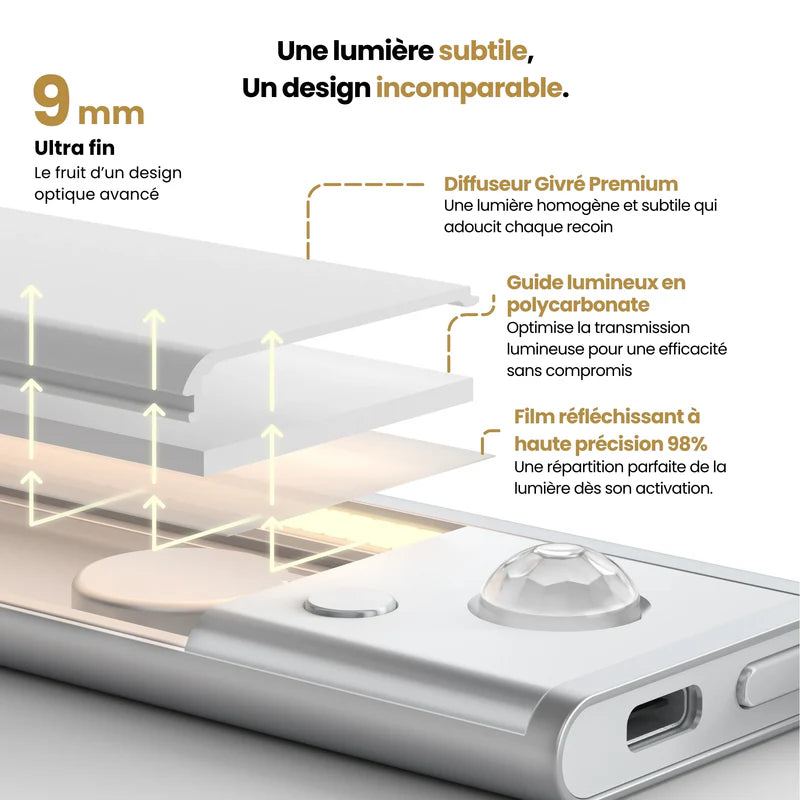 Une lumière subtile,
Un design incomparable.

9 mm
Ultra fin
Le fruit d'un design optique avancé

Diffuseur Givré Premium
Une lumière homogène et subtile qui adoucit chaque recoin

Guide lumineux en polycarbonate
Optimise la transmission lumineuse pour une efficacité sans compromis

Film réfléchissant à haute précision 98%
Une répartition parfaite de la lumière dès son activation.